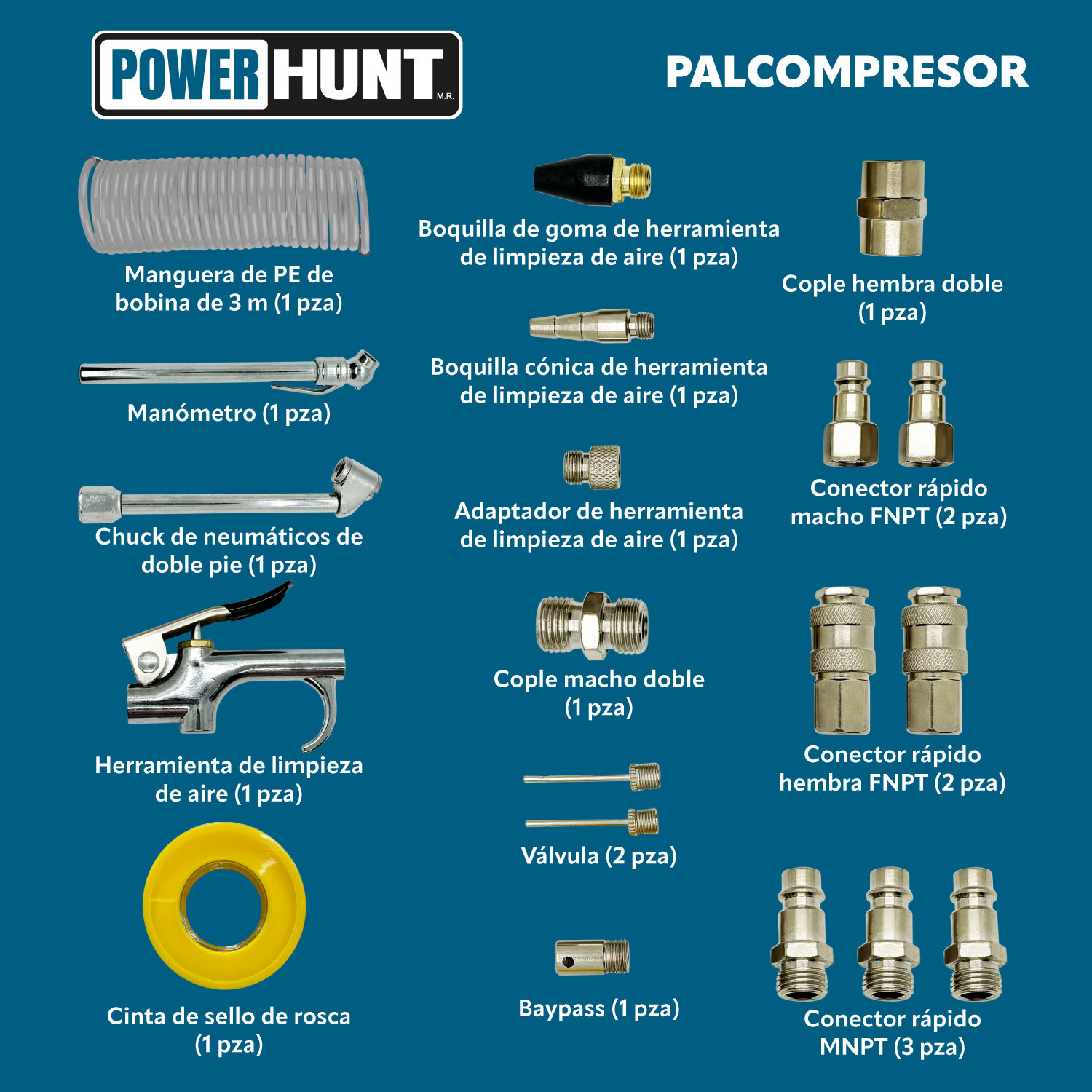 POWER HUNT M.R.

PALCOMPRESOR

Manguera de PE de bobina de 3 m (1 pza)

Manómetro (1 pza)

Chuck de neumáticos de doble pie (1 pza)

Herramienta de limpieza de aire (1 pza)

Cinta de sello de rosca (1 pza)

Boquilla de goma de herramienta de limpieza de aire (1 pza)

Boquilla cónica de herramienta de limpieza de aire (1 pza)

Adaptador de herramienta de limpieza de aire (1 pza)

Cople macho doble (1 pza)

Válvula (2 pza)

Baypass (1 pza)

Cople hembra doble (1 pza)

Conector rápido macho FNPT (2 pza)

Conector rápido hembra FNPT (2 pza)

Conector rápido MNPT (3 pza)